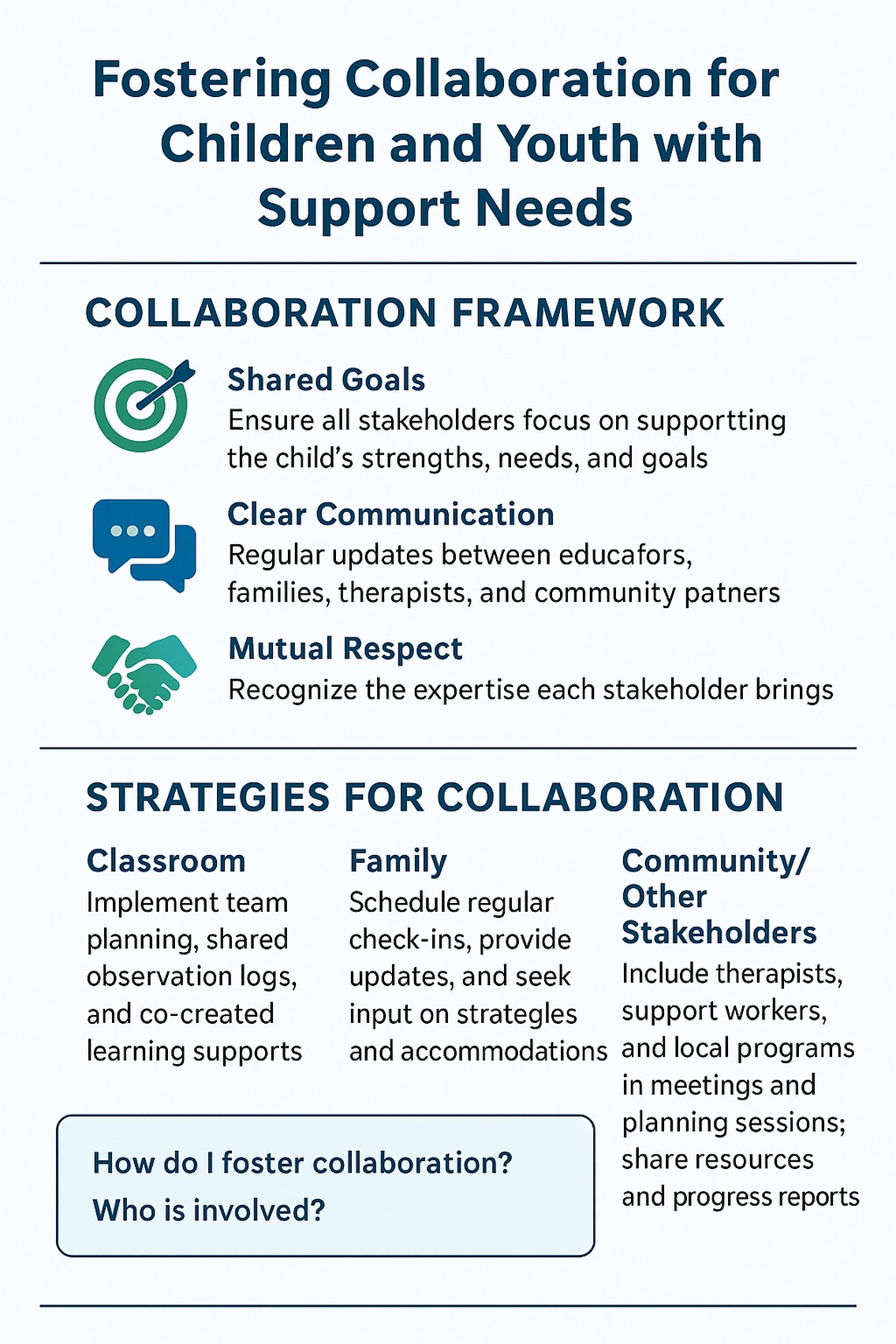 Fostering Collaboration for Children and Youth with Support Needs

COLLABORATION FRAMEWORK

Shared Goals
Ensure all stakeholders focus on supportting the child's strengths, needs, and goals

Clear Communication
Regular updates between educafors, families, therapists, and community patners

Mutual Respect
Recognize the expertise each stakeholder brings

STRATEGIES FOR COLLABORATION

Classroom
Implement team planning, shared observation logs, and co-created learning supports

Family
Schedule regular check-ins, provide updates, and seek input on strategles and accommodations

Community/ Other Stakeholders
Include therapists, support workers, and local programs in meetings and planning sessions; share resources and progress reports

How do I foster collaboration?
Who is involved?